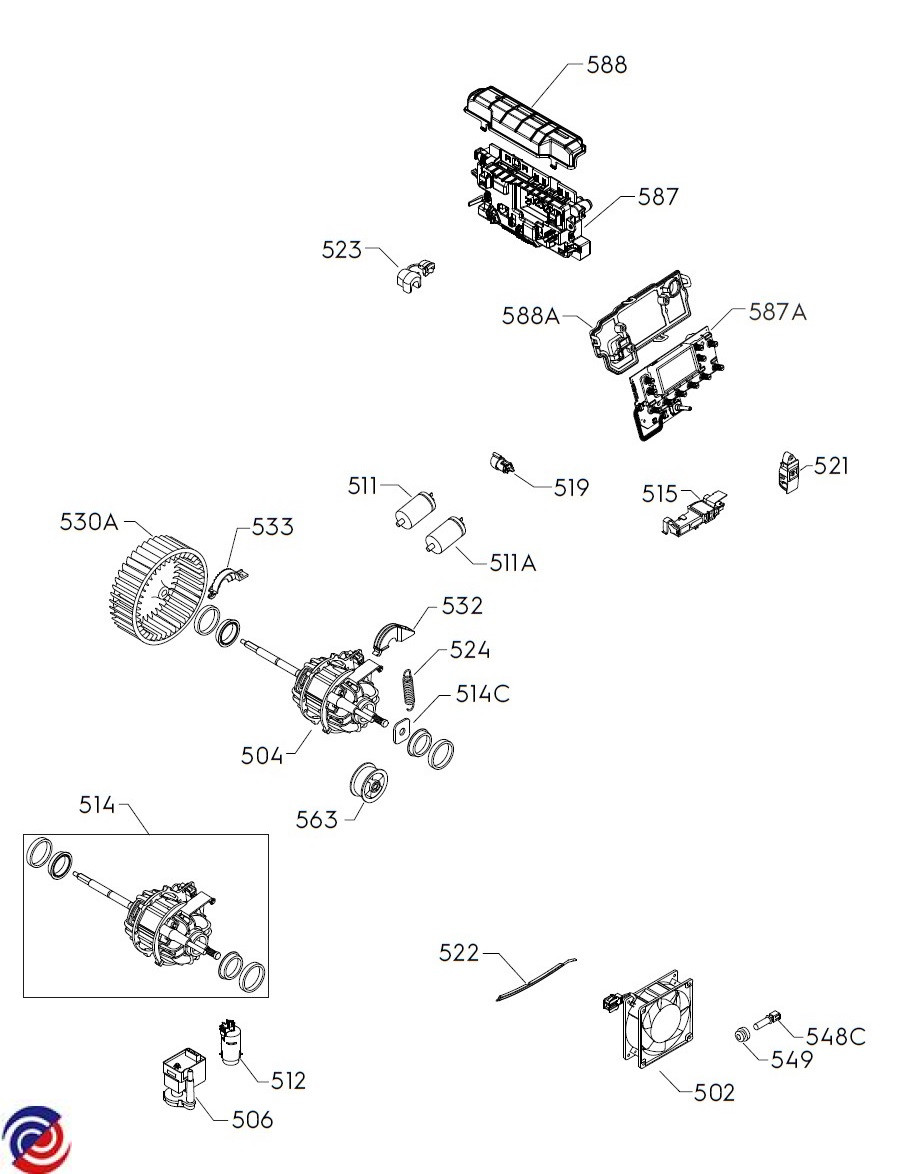 588
587
523
588A
587A
519
521
511
515
530A
533
511A
532
524
514C
504
563
514
522
548C
549
512
502
506